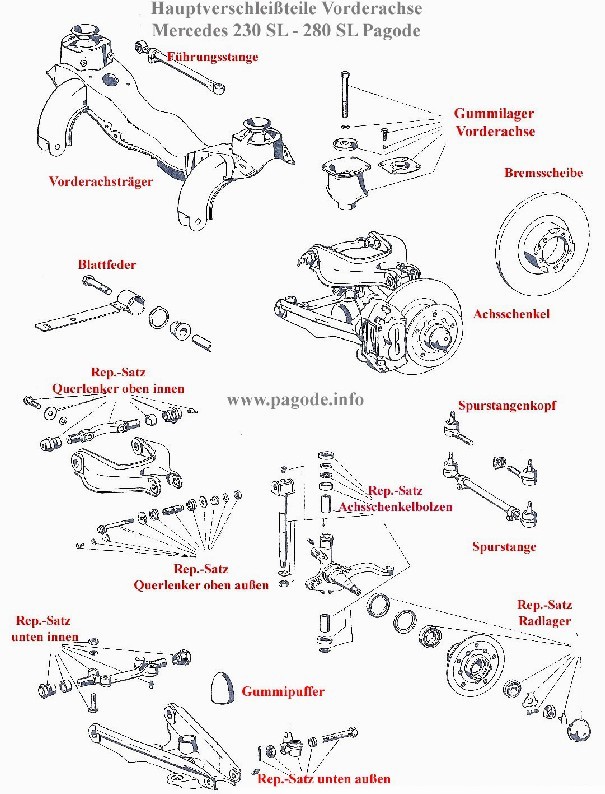 Hauptverschleißteile Vorderachse
Mercedes 230 SL - 280 SL Pagode

Führungsstange

Gummilager
Vorderachse

Vorderachsträger

Bremsscheibe

Blattfeder

Achsschenkel

Rep.-Satz
Querlenker oben innen

www.pagode.info

Spurstangenkopf

Rep.-Satz
Achsschenkelbolzen

Spurstange

Rep.-Satz
Querlenker oben außen

Rep.-Satz
Radlager

Rep.-Satz
unten innen

Gummipuffer

Rep.-Satz unten außen